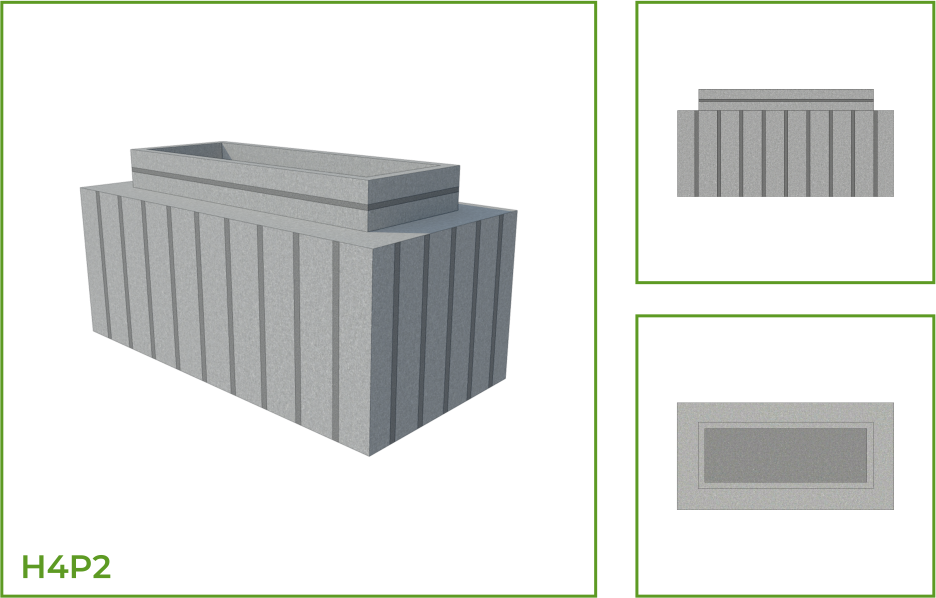 H4P2